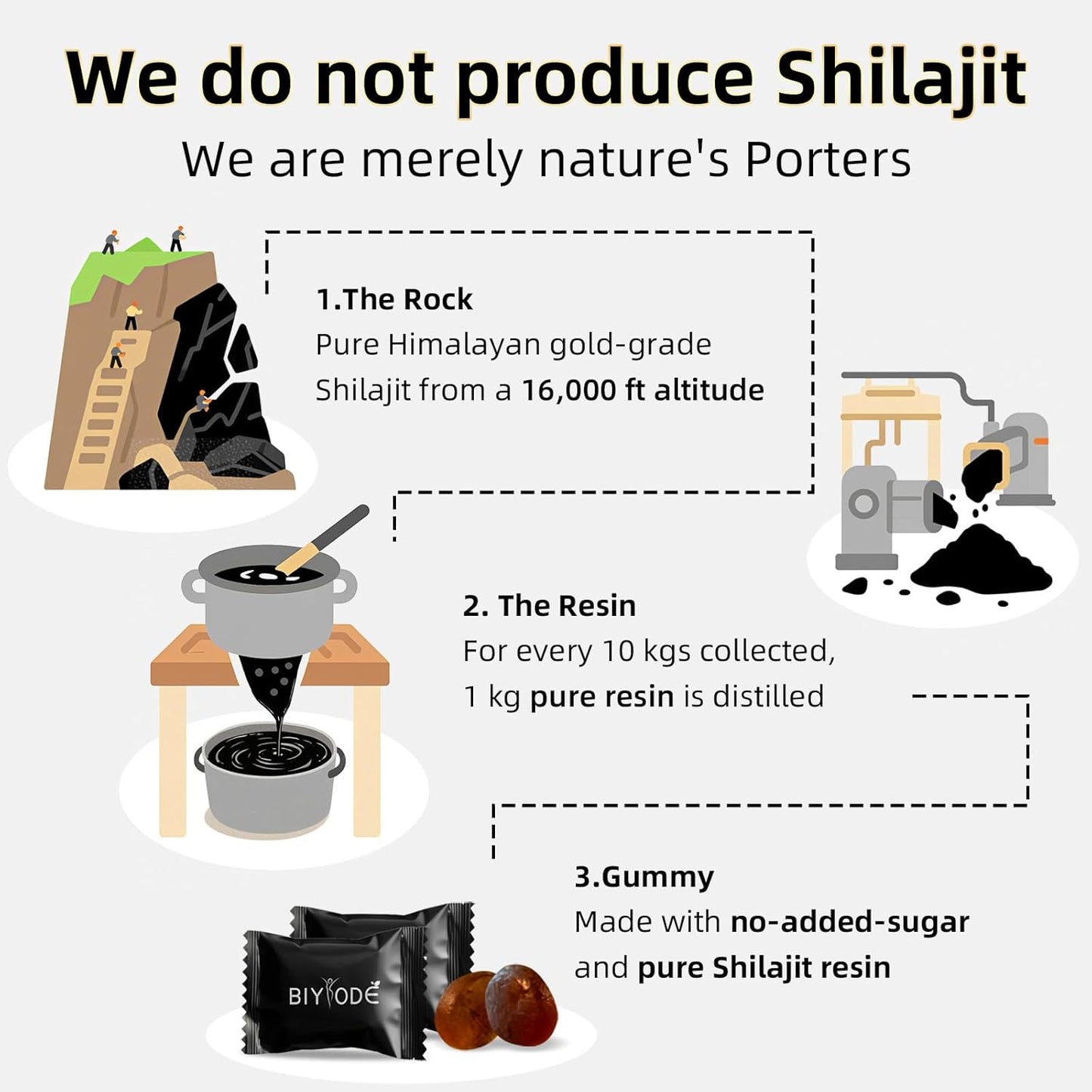 We do not produce Shilajit

We are merely nature's Porters

1.The Rock
Pure Himalayan gold-grade Shilajit from a 16,000 ft altitude

2. The Resin
For every 10 kgs collected, 1 kg pure resin is distilled

3.Gummy
Made with no-added-sugar and pure Shilajit resin

BIYODE