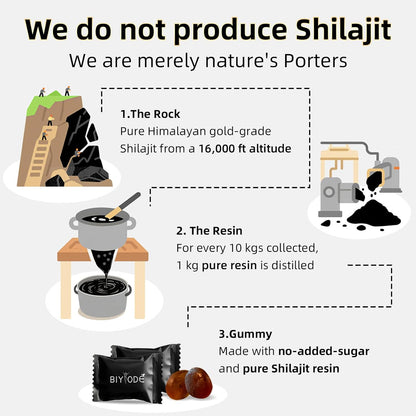 We do not produce Shilajit

We are merely nature's Porters

1.The Rock
Pure Himalayan gold-grade Shilajit from a 16,000 ft altitude

2. The Resin
For every 10 kgs collected, 1 kg pure resin is distilled

3.Gummy
Made with no-added-sugar and pure Shilajit resin

BIYODE